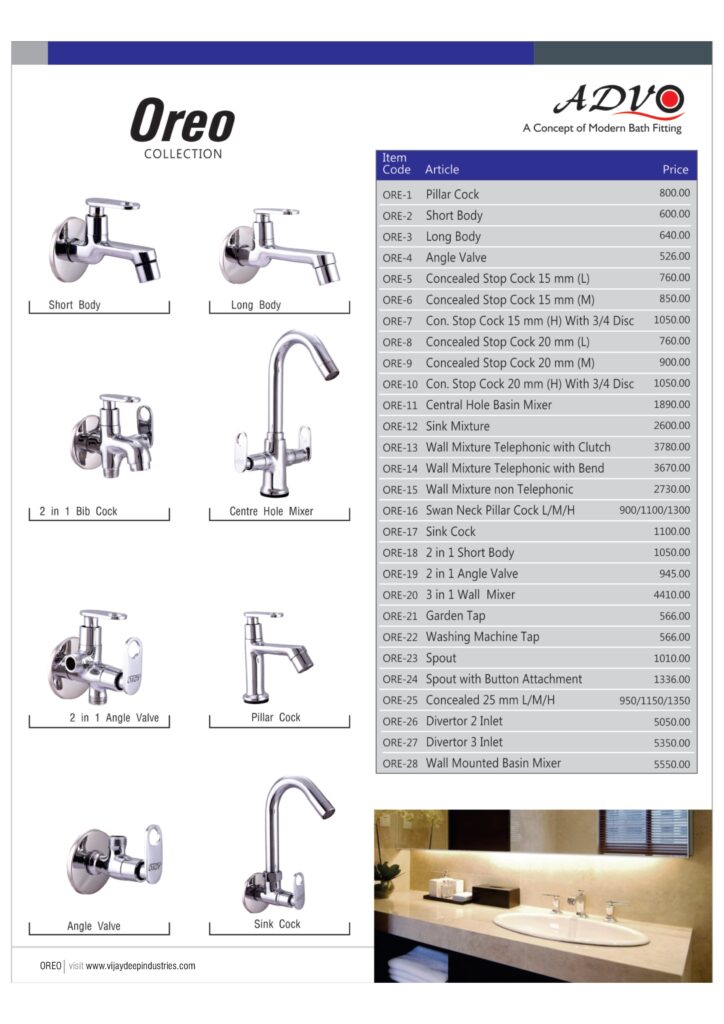 Oreo
COLLECTION

ADVO
A Concept of Modern Bath Fitting

Short Body

Long Body

2 in 1 Bib Cock

Centre Hole Mixer

2 in 1 Angle Valve

Pillar Cock

Angle Valve

Sink Cock

| Item Code | Article | Price |
|---|---|---|
| ORE-1 | Pillar Cock | 800.00 |
| ORE-2 | Short Body | 600.00 |
| ORE-3 | Long Body | 640.00 |
| ORE-4 | Angle Valve | 526.00 |
| ORE-5 | Concealed Stop Cock 15 mm (L) | 760.00 |
| ORE-6 | Concealed Stop Cock 15 mm (M) | 850.00 |
| ORE-7 | Con. Stop Cock 15 mm (H) With 3/4 Disc | 1050.00 |
| ORE-8 | Concealed Stop Cock 20 mm (L) | 760.00 |
| ORE-9 | Concealed Stop Cock 20 mm (M) | 900.00 |
| ORE-10 | Con. Stop Cock 20 mm (H) With 3/4 Disc | 1050.00 |
| ORE-11 | Central Hole Basin Mixer | 1890.00 |
| ORE-12 | Sink Mixture | 2600.00 |
| ORE-13 | Wall Mixture Telephonic with Clutch | 3780.00 |
| ORE-14 | Wall Mixture Telephonic with Bend | 3670.00 |
| ORE-15 | Wall Mixture non Telephonic | 2730.00 |
| ORE-16 | Swan Neck Pillar Cock L/M/H | 900/1100/1300 |
| ORE-17 | Sink Cock | 1100.00 |
| ORE-18 | 2 in 1 Short Body | 1050.00 |
| ORE-19 | 2 in 1 Angle Valve | 945.00 |
| ORE-20 | 3 in 1 Wall Mixer | 4410.00 |
| ORE-21 | Garden Tap | 566.00 |
| ORE-22 | Washing Machine Tap | 566.00 |
| ORE-23 | Spout | 1010.00 |
| ORE-24 | Spout with Button Attachment | 1336.00 |
| ORE-25 | Concealed 25 mm L/M/H | 950/1150/1350 |
| ORE-26 | Divertor 2 Inlet | 5050.00 |
| ORE-27 | Divertor 3 Inlet | 5350.00 |
| ORE-28 | Wall Mounted Basin Mixer | 5550.00 |

OREO | visit www.vijaydeepindustries.com